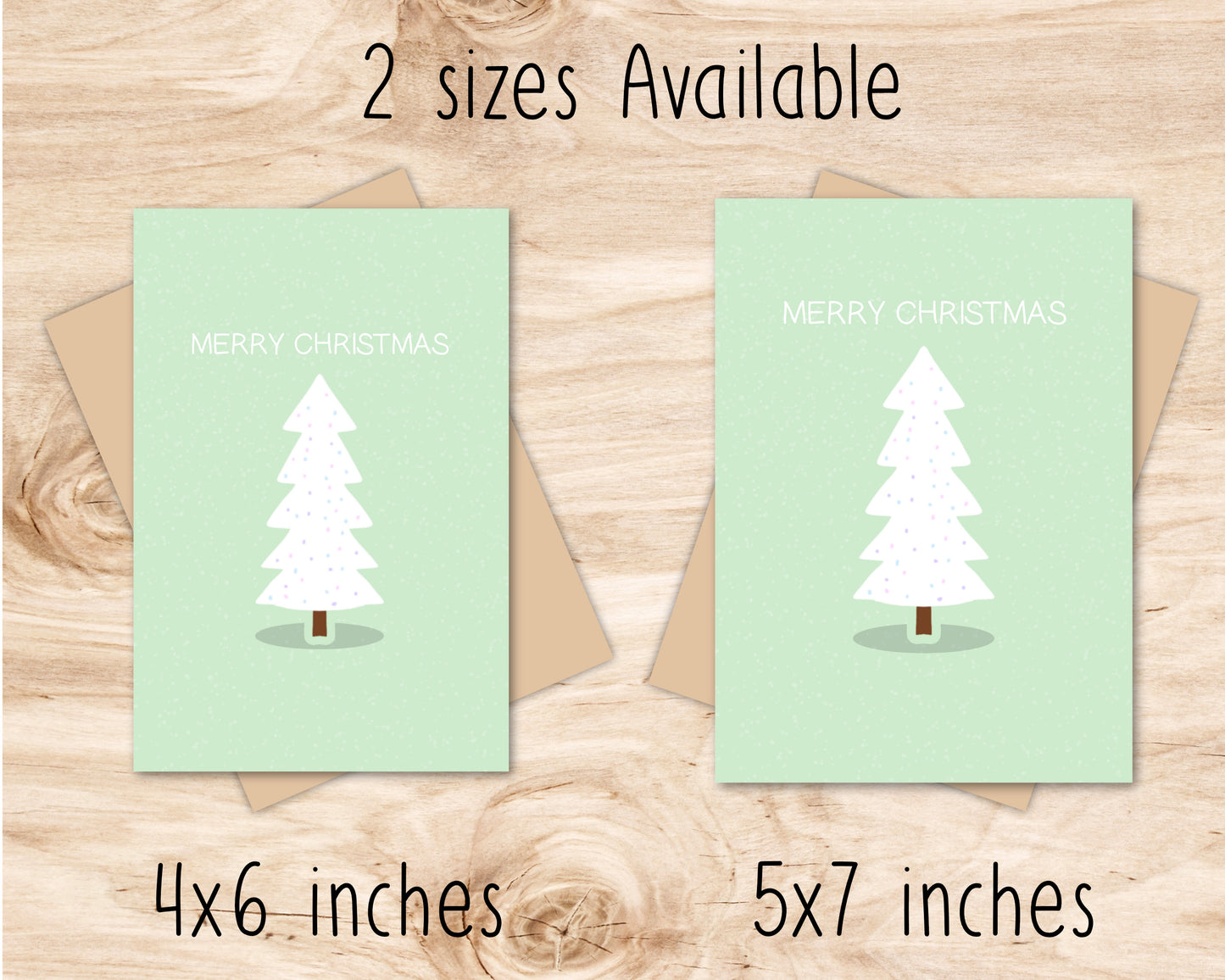 2 sizes Available

MERRY CHRISTMAS

MERRY CHRISTMAS

4x6 inches

5x7 inches